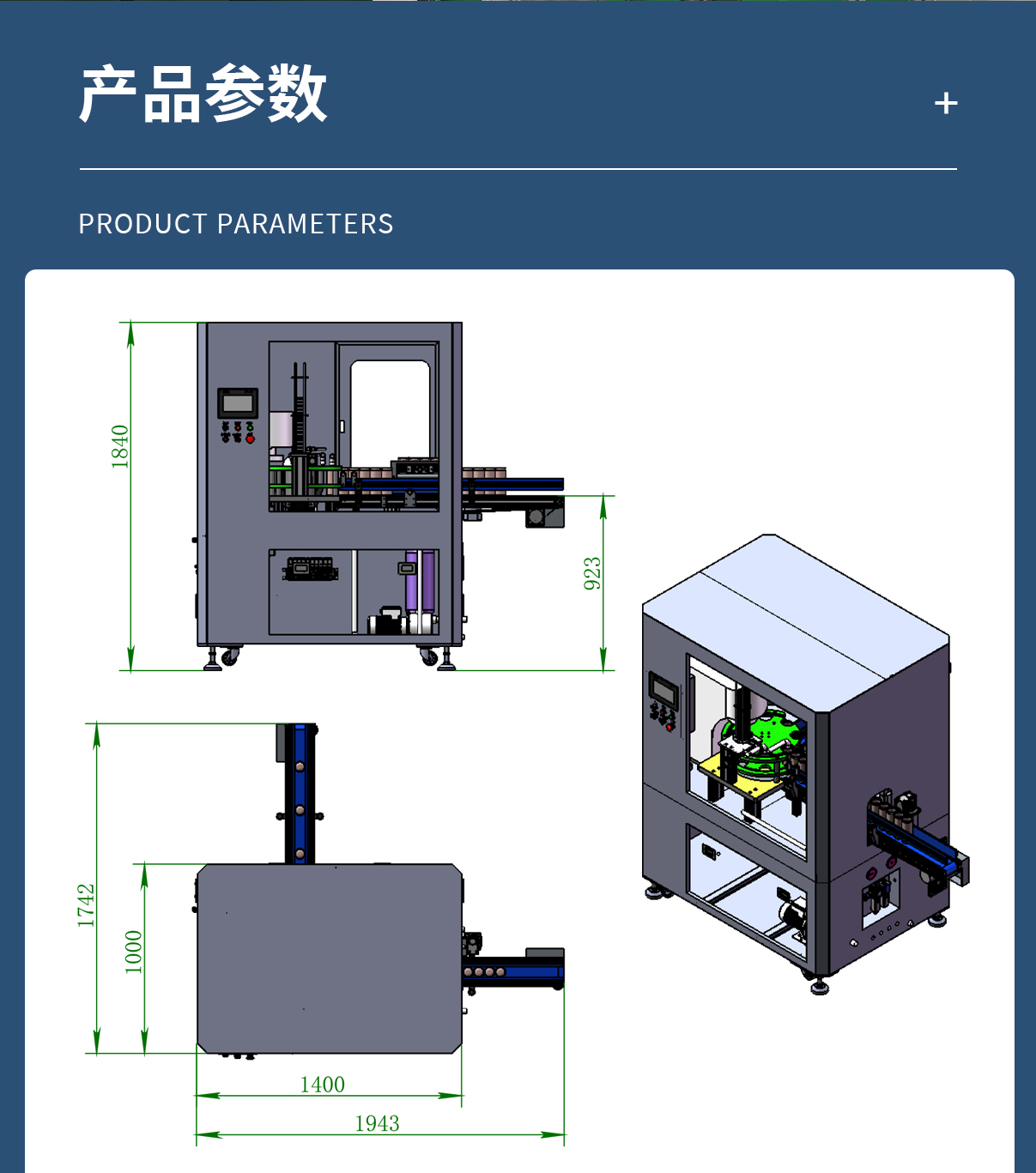 产品参数

+

PRODUCT PARAMETERS

1840

923

1742

1000

1400

1943